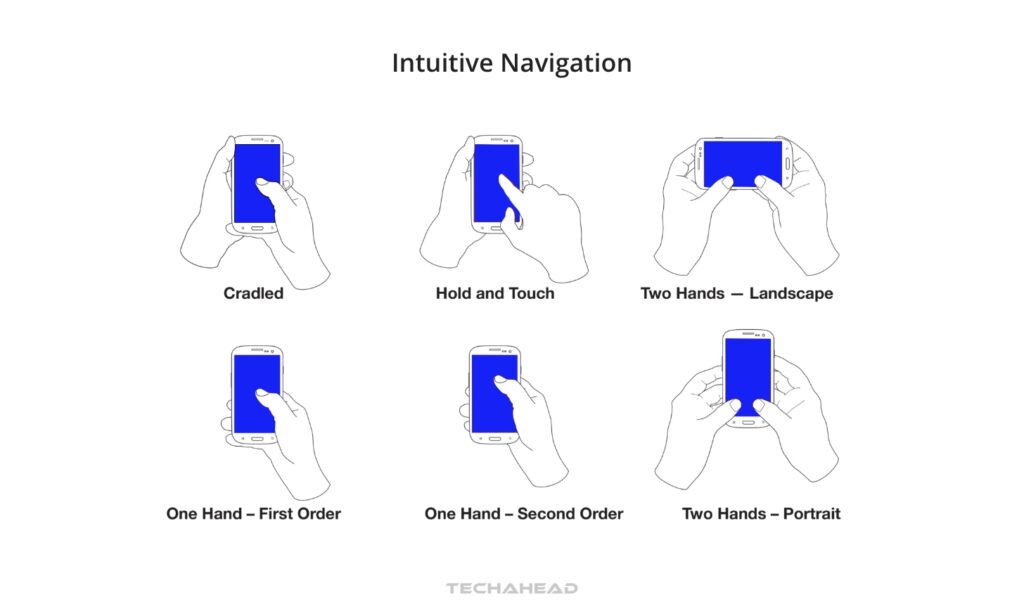 Intuitive Navigation

Cradled

Hold and Touch

Two Hands — Landscape

One Hand – First Order

One Hand – Second Order

Two Hands – Portrait

TECHAHEAD